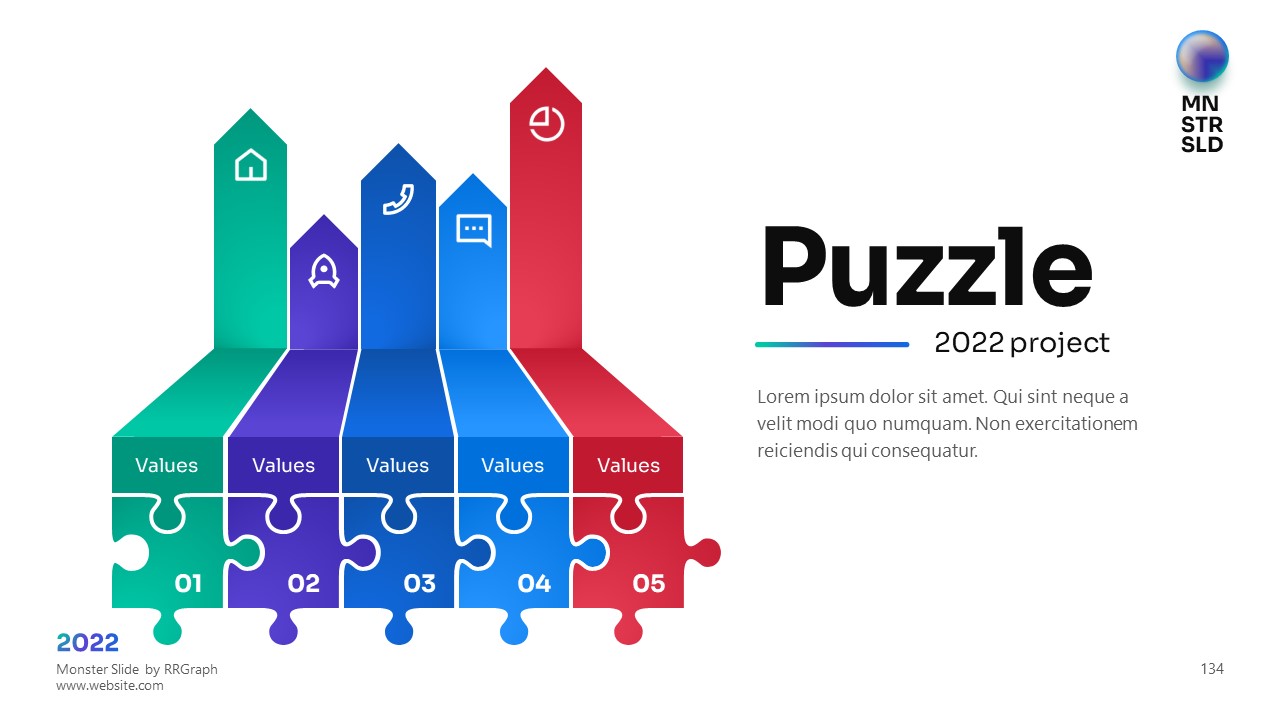 MN
STR
SLD

Values
Values
Values
Values
Values

01
02
03
04
05

Puzzle

2022 project

Lorem ipsum dolor sit amet. Qui sint neque a velit modi quo numquam. Non exercitationem reiciendis qui consequatur.

2022
Monster Slide by RRGraph
www.website.com

134